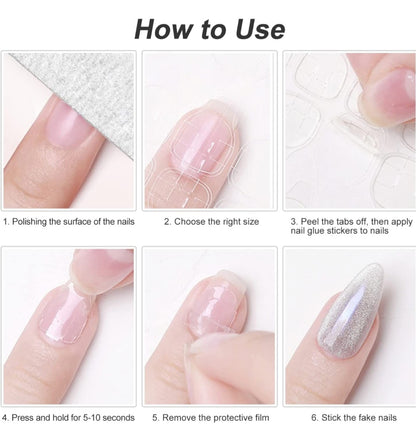 How to Use

1. Polishing the surface of the nails

2. Choose the right size

3. Peel the tabs off, then apply nail glue stickers to nails

4. Press and hold for 5-10 seconds

5. Remove the protective film

6. Stick the fake nails